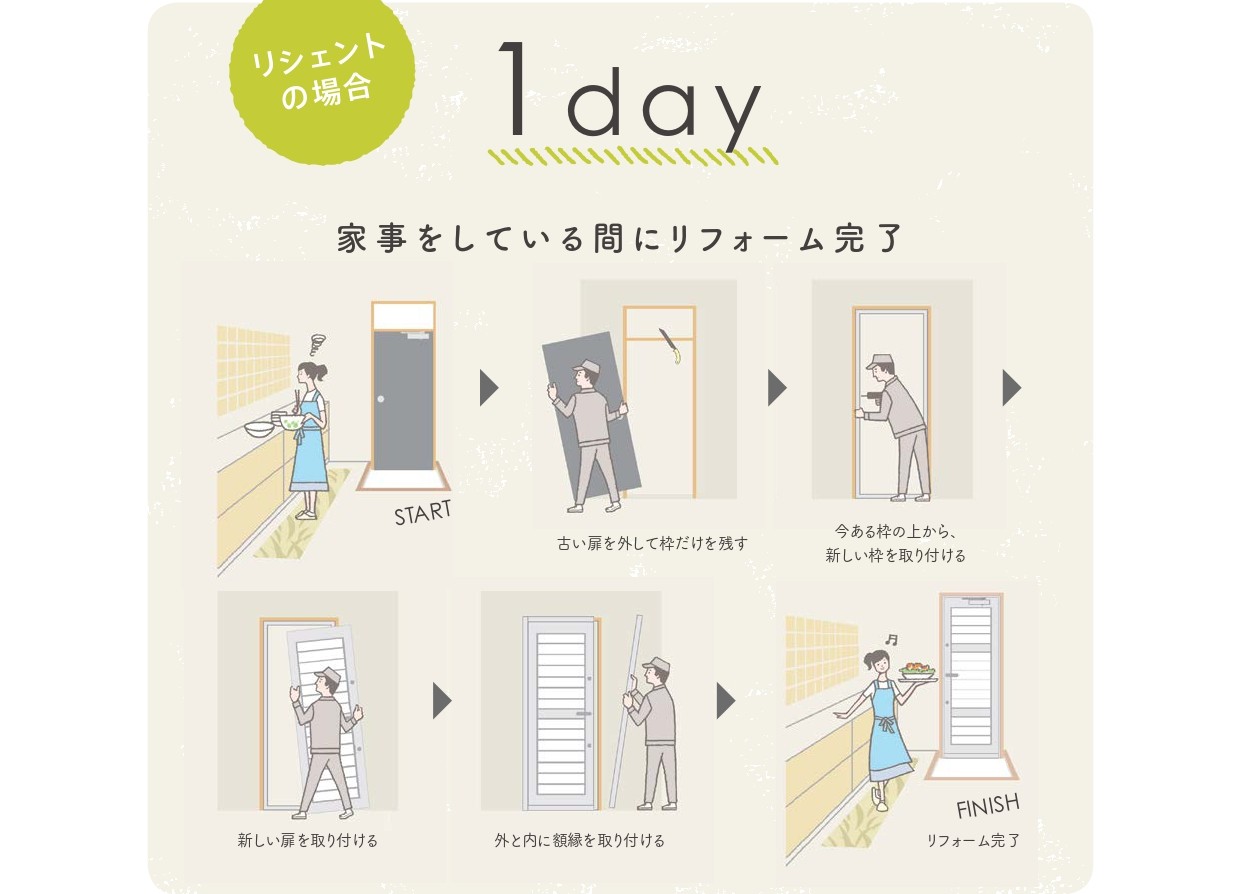 リシェントの場合

1day

家事をしている間にリフォーム完了

START

古い扉を外して枠だけを残す

今ある枠の上から、新しい枠を取り付ける

新しい扉を取り付ける

外と内に額縁を取り付ける

FINISH

リフォーム完了